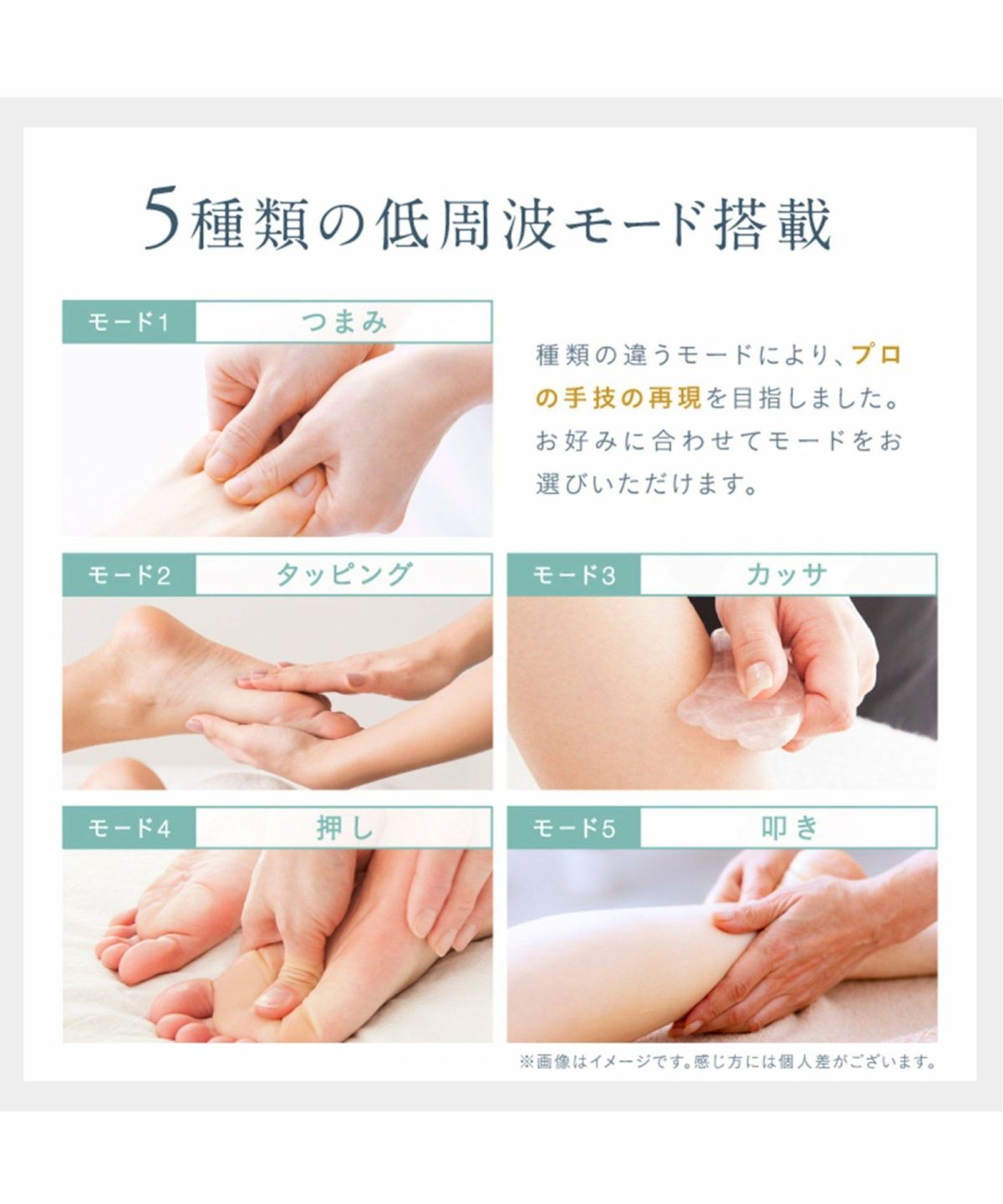 5種類の低周波モード搭載

モード1 つまみ

種類の違うモードにより、プロの手技の再現を目指しました。お好みに合わせてモードをお選びいただけます。

モード2 タッピング

モード3 カッサ

モード4 押し

モード5 叩き

※画像はイメージです。感じ方には個人差がございます。