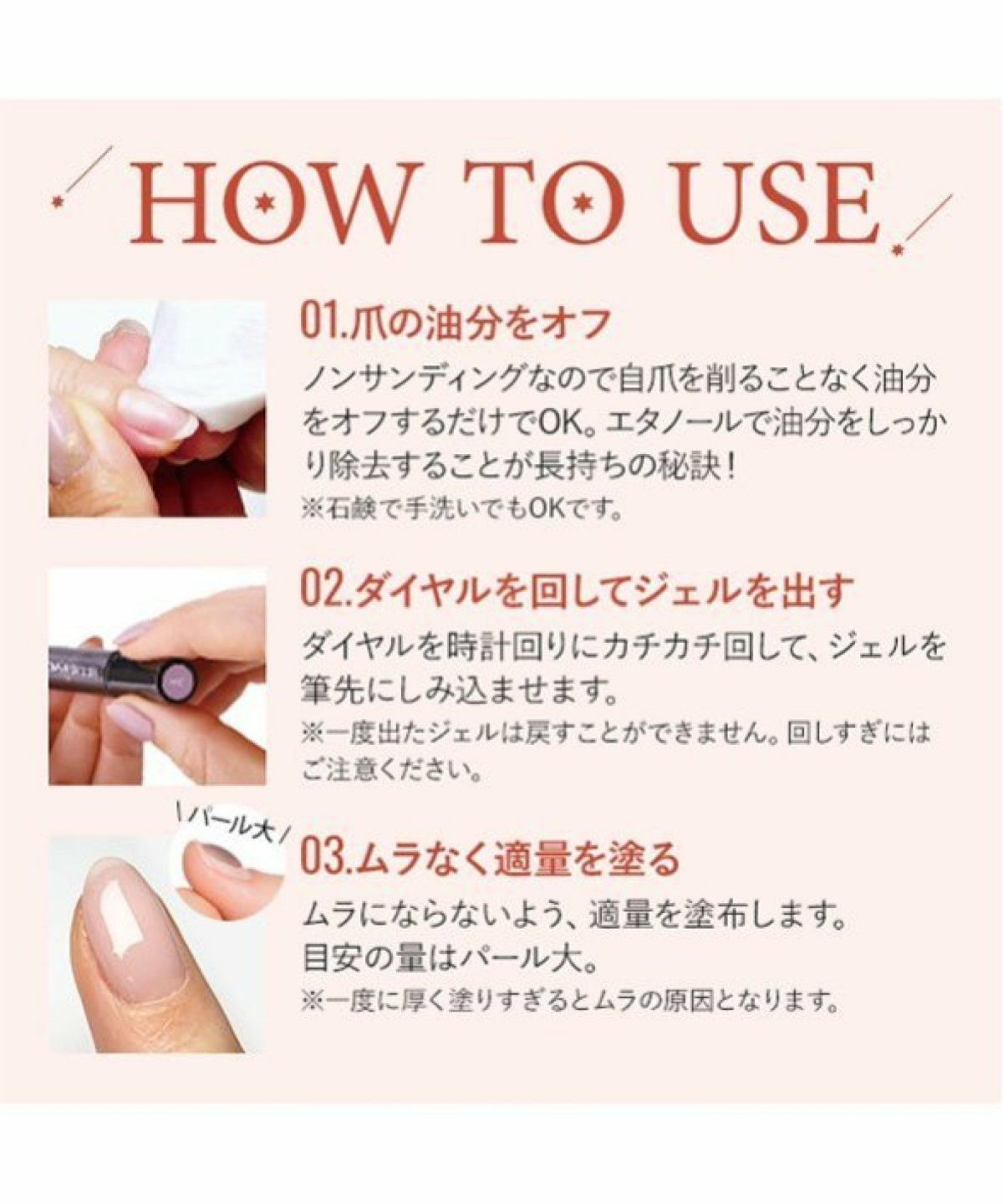 HOW TO USE

01.爪の油分をオフ

ノンサンディングなので自爪を削ることなく油分をオフするだけでOK。エタノールで油分をしっかり除去することが長持ちの秘訣！
※石鹸で手洗いでもOKです。

02.ダイヤルを回してジェルを出す

ダイヤルを時計回りにカチカチ回して、ジェルを筆先にしみ込ませます。
※一度出たジェルは戻すことができません。回しすぎにはご注意ください。

パール大

03.ムラなく適量を塗る

ムラにならないよう、適量を塗布します。
目安の量はパール大。
※一度に厚く塗りすぎるとムラの原因となります。