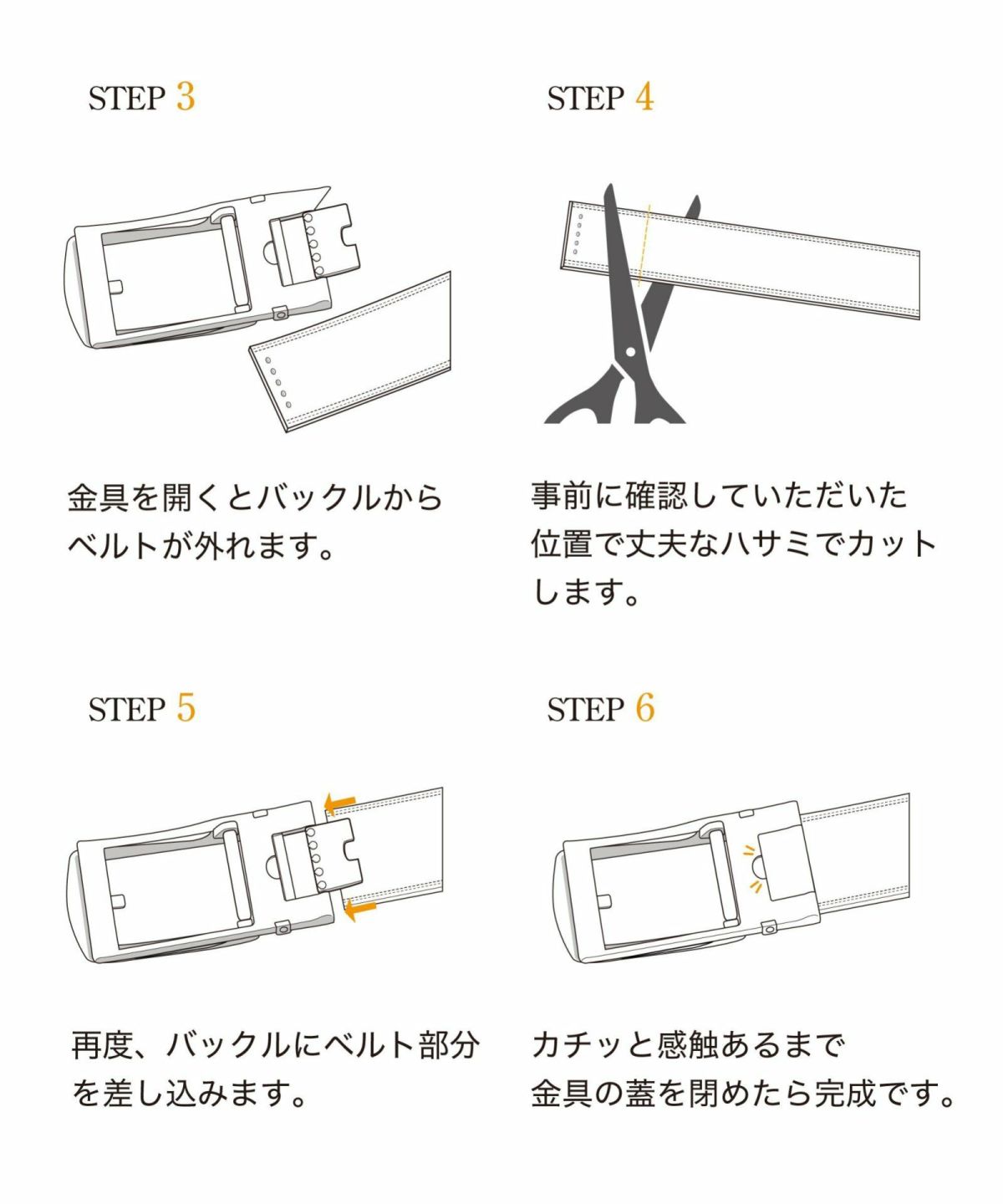 STEP 3

金具を開くとバックルからベルトが外れます。

STEP 4

事前に確認していただいた位置で丈夫なハサミでカットします。

STEP 5

再度、バックルにベルト部分を差し込みます。

STEP 6

カチッと感触あるまで金具の蓋を閉めたら完成です。