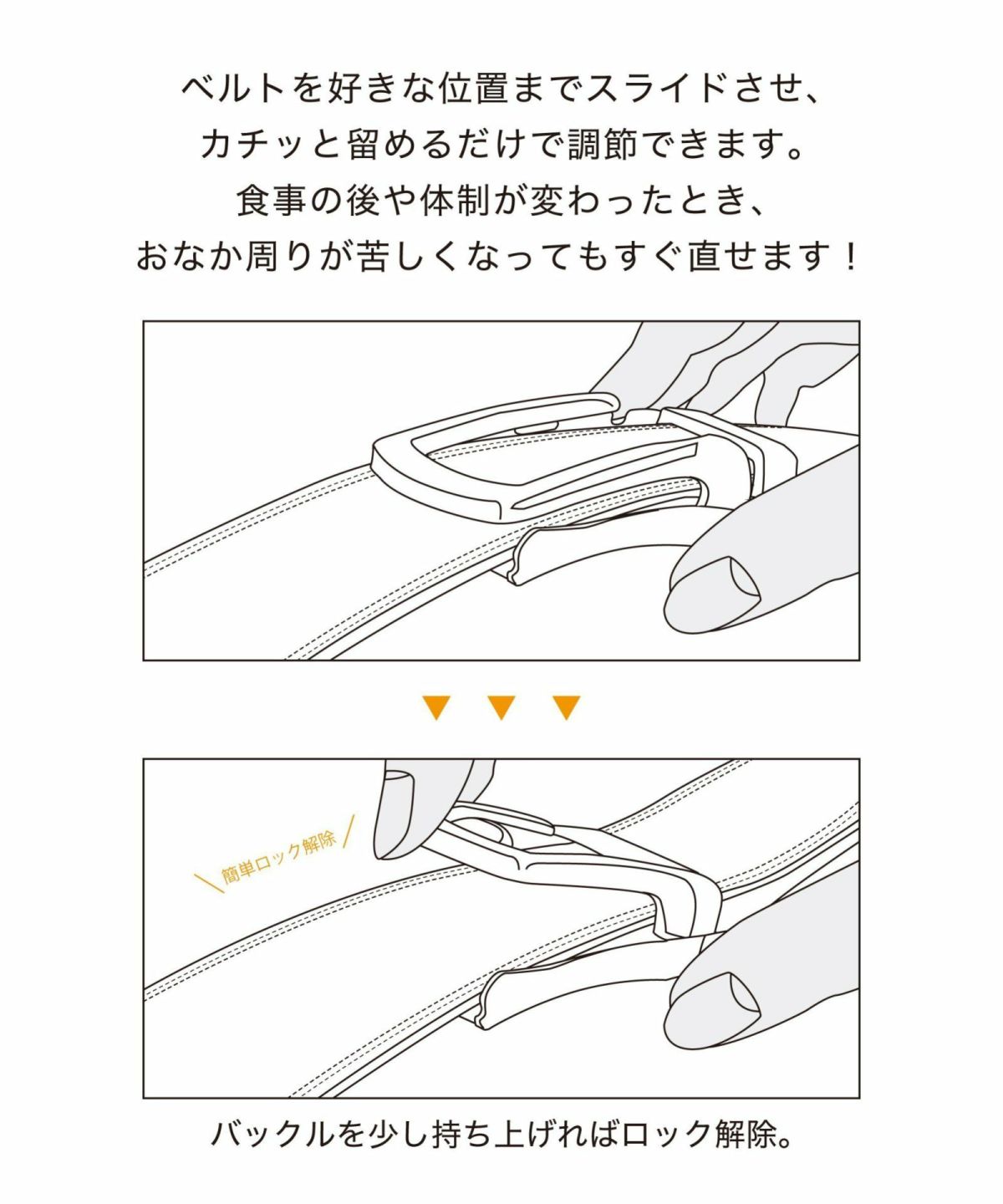 ベルトを好きな位置までスライドさせ、
カチッと留めるだけで調節できます。
食事の後や体制が変わったとき、
おなか周りが苦しくなってもすぐ直せます！

簡単ロック解除

バックルを少し持ち上げればロック解除。