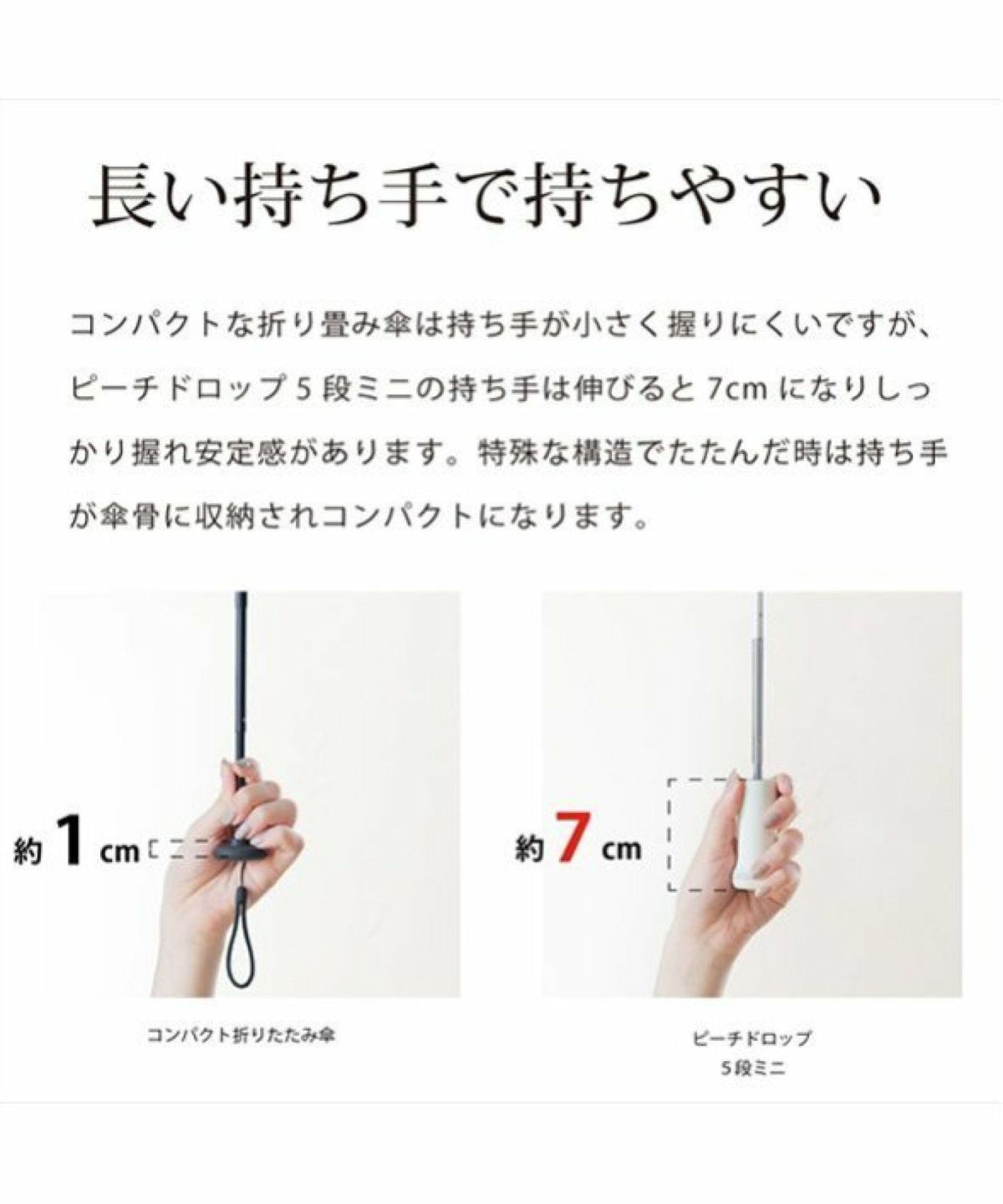 長い持ち手で持ちやすい

コンパクトな折り畳み傘は持ち手が小さく握りにくいですが、ピーチドロップ 5 段ミニの持ち手は伸びると 7cm になりしっかり握れ安定感があります。特殊な構造でたたんだ時は持ち手が傘骨に収納されコンパクトになります。

約 1 cm

約 7 cm

コンパクト折りたたみ傘

ピーチドロップ
5段ミニ