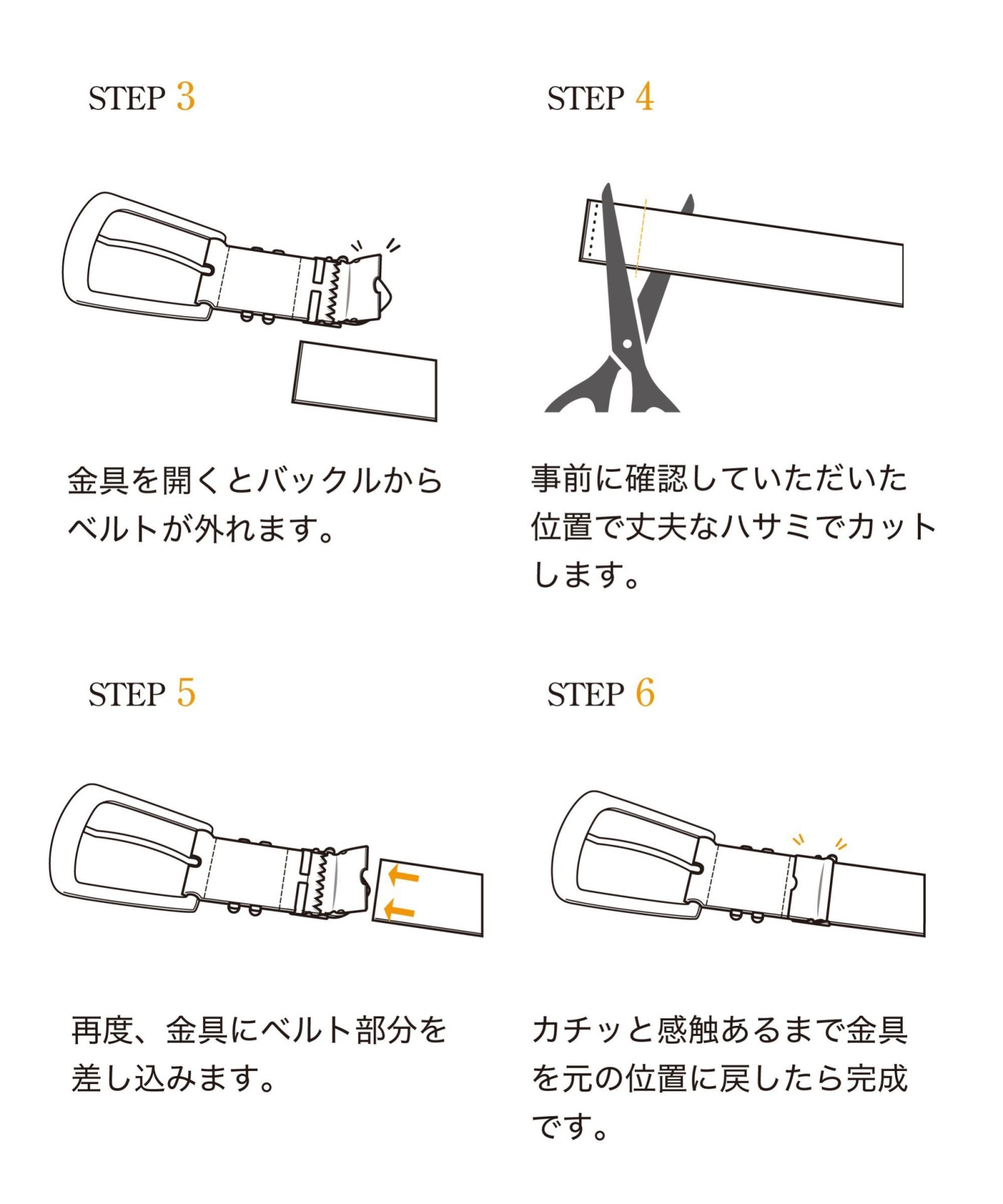 STEP 3

金具を開くとバックルからベルトが外れます。

STEP 4

事前に確認していただいた位置で丈夫なハサミでカットします。

STEP 5

再度、金具にベルト部分を差し込みます。

STEP 6

カチッと感触あるまで金具を元の位置に戻したら完成です。