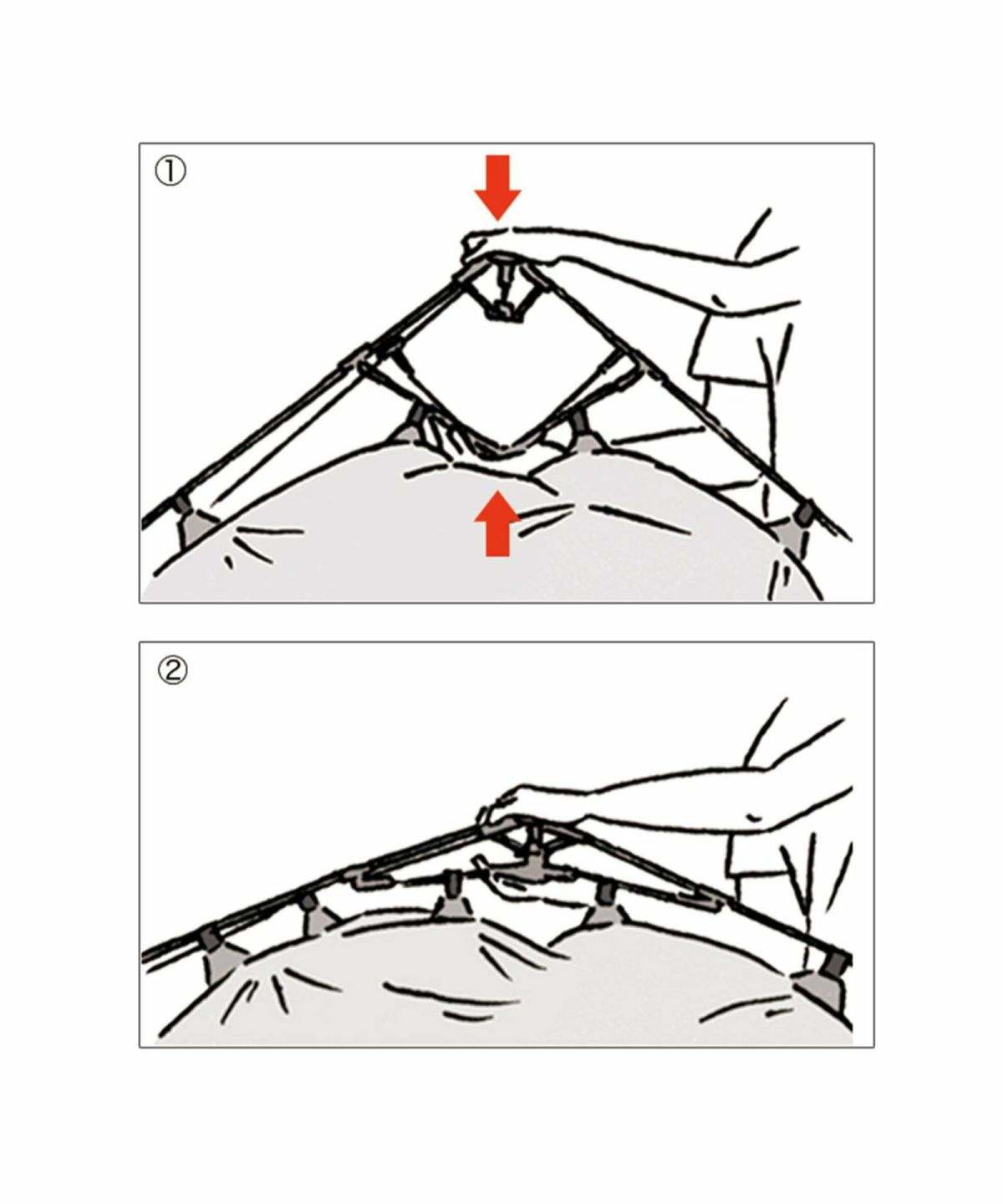 ①

②