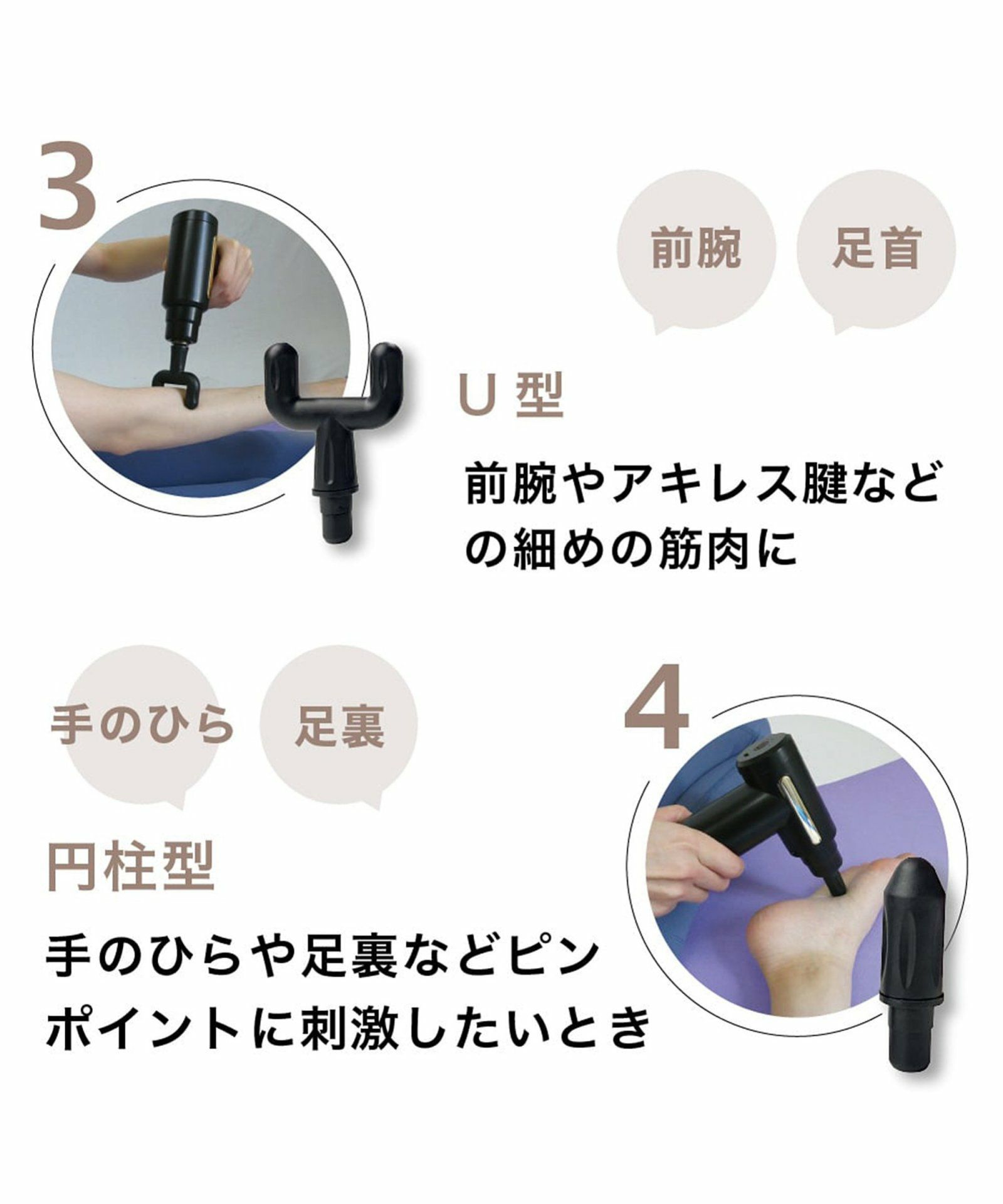 3

前腕

足首

U 型

前腕やアキレス腱などの細めの筋肉に

手のひら

足裏

4

円柱型

手のひらや足裏などピンポイントに刺激したいとき