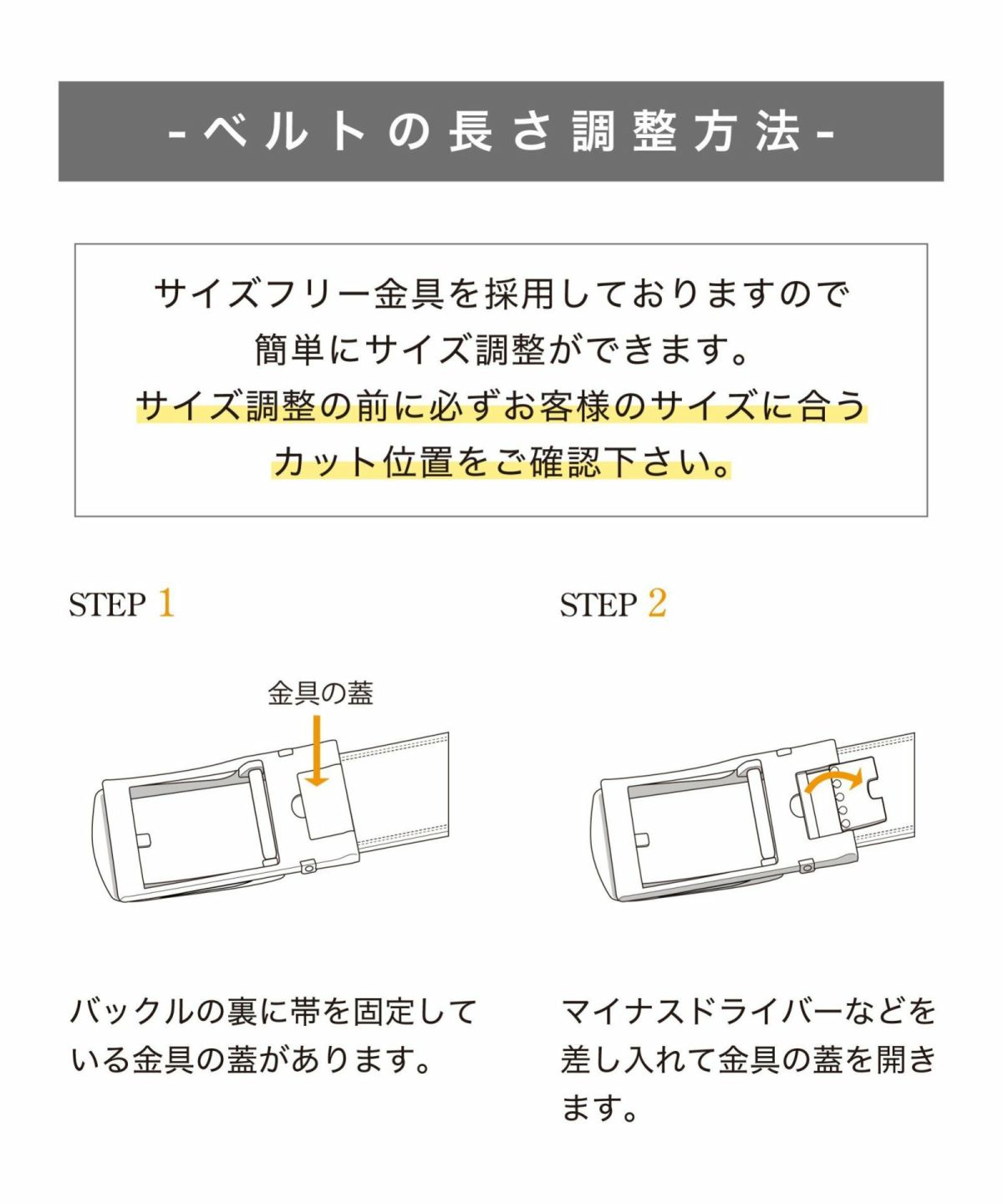 -ベルトの長さ調整方法-

サイズフリー金具を採用しておりますので
簡単にサイズ調整ができます。
サイズ調整の前に必ずお客様のサイズに合う
カット位置をご確認下さい。

STEP 1

金具の蓋

バックルの裏に帯を固定している金具の蓋があります。

STEP 2

マイナスドライバーなどを差し入れて金具の蓋を開きます。