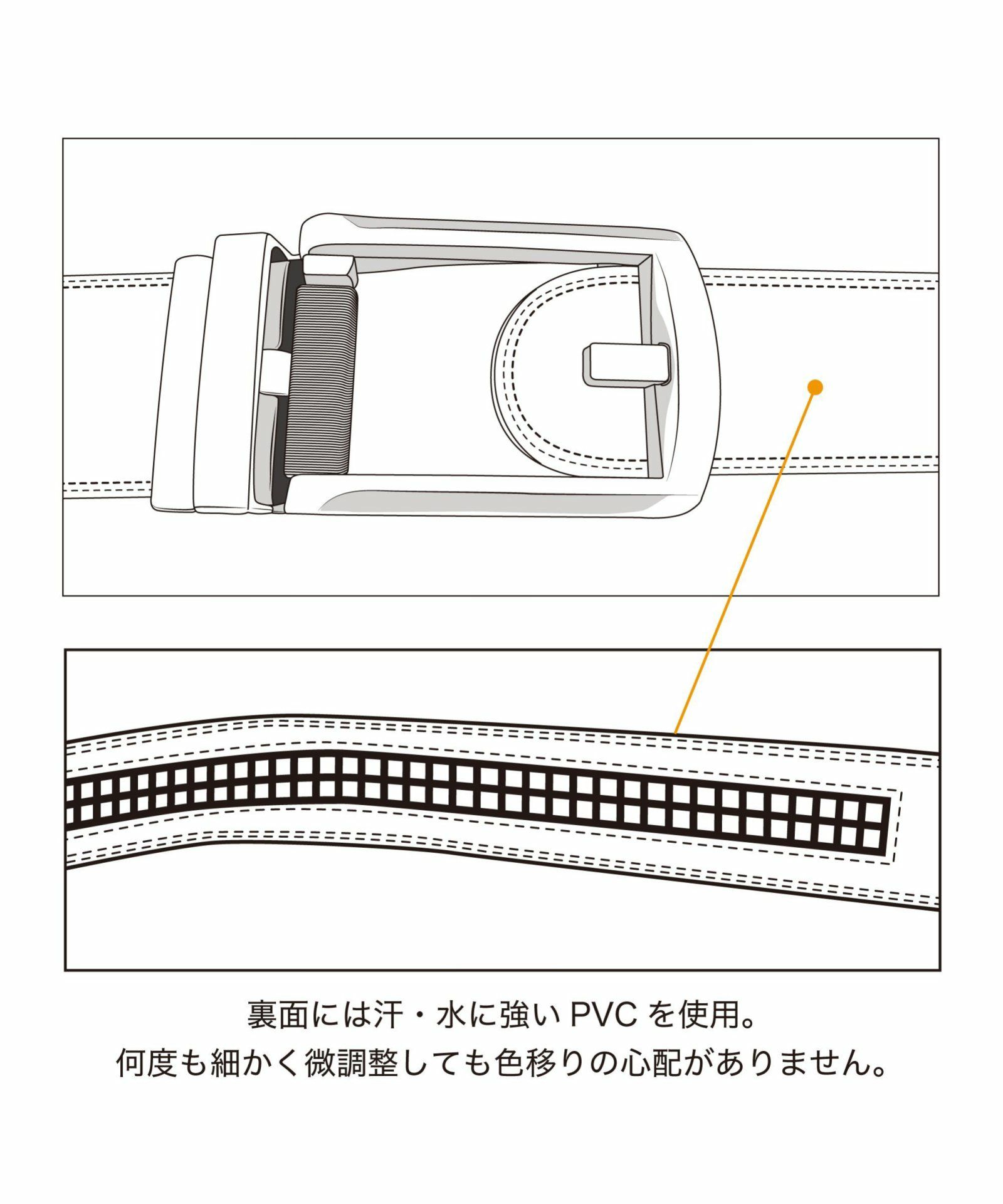 裏面には汗・水に強い PVC を使用。
何度も細かく微調整しても色移りの心配がありません。