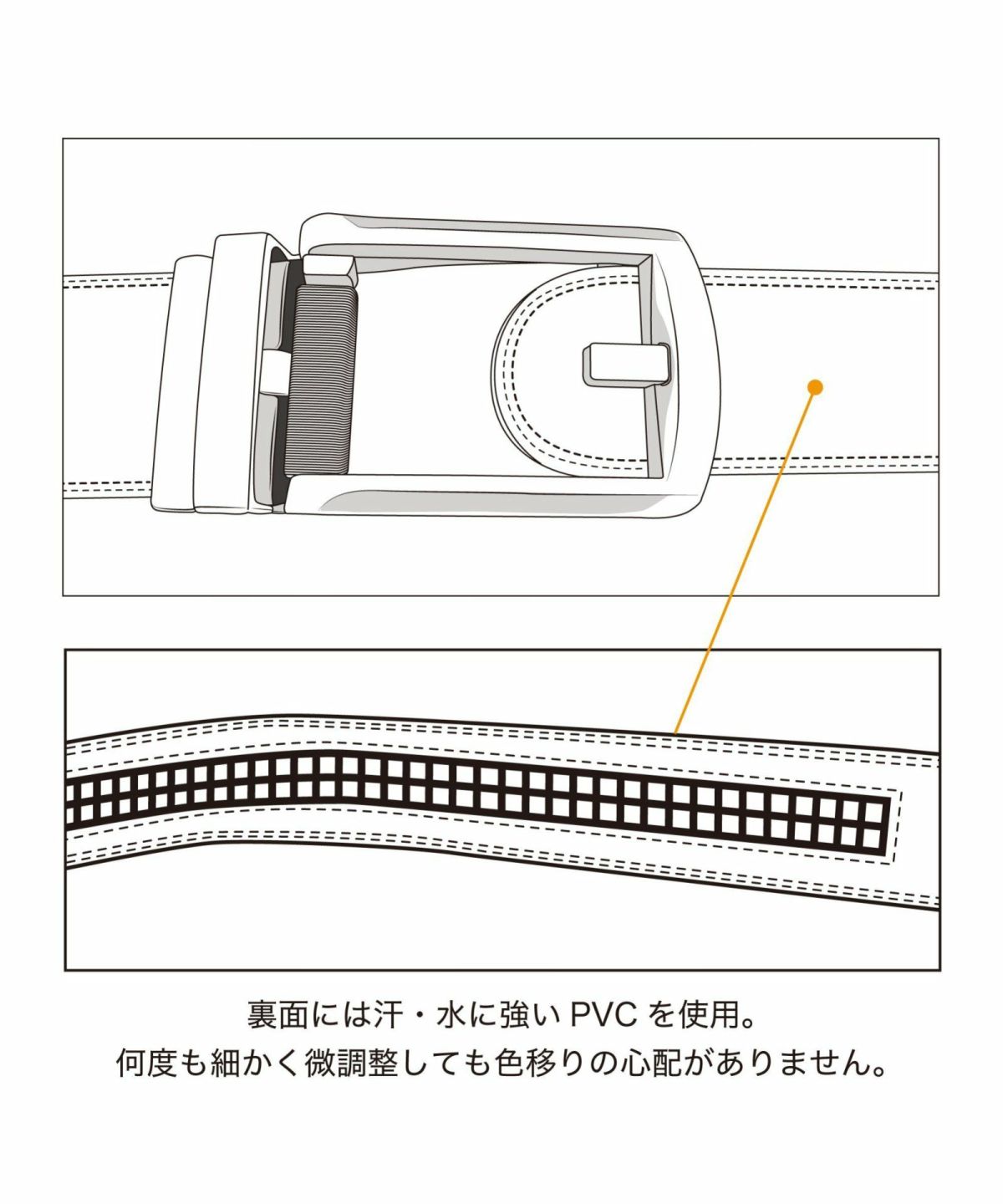 裏面には汗・水に強い PVC を使用。
何度も細かく微調整しても色移りの心配がありません。