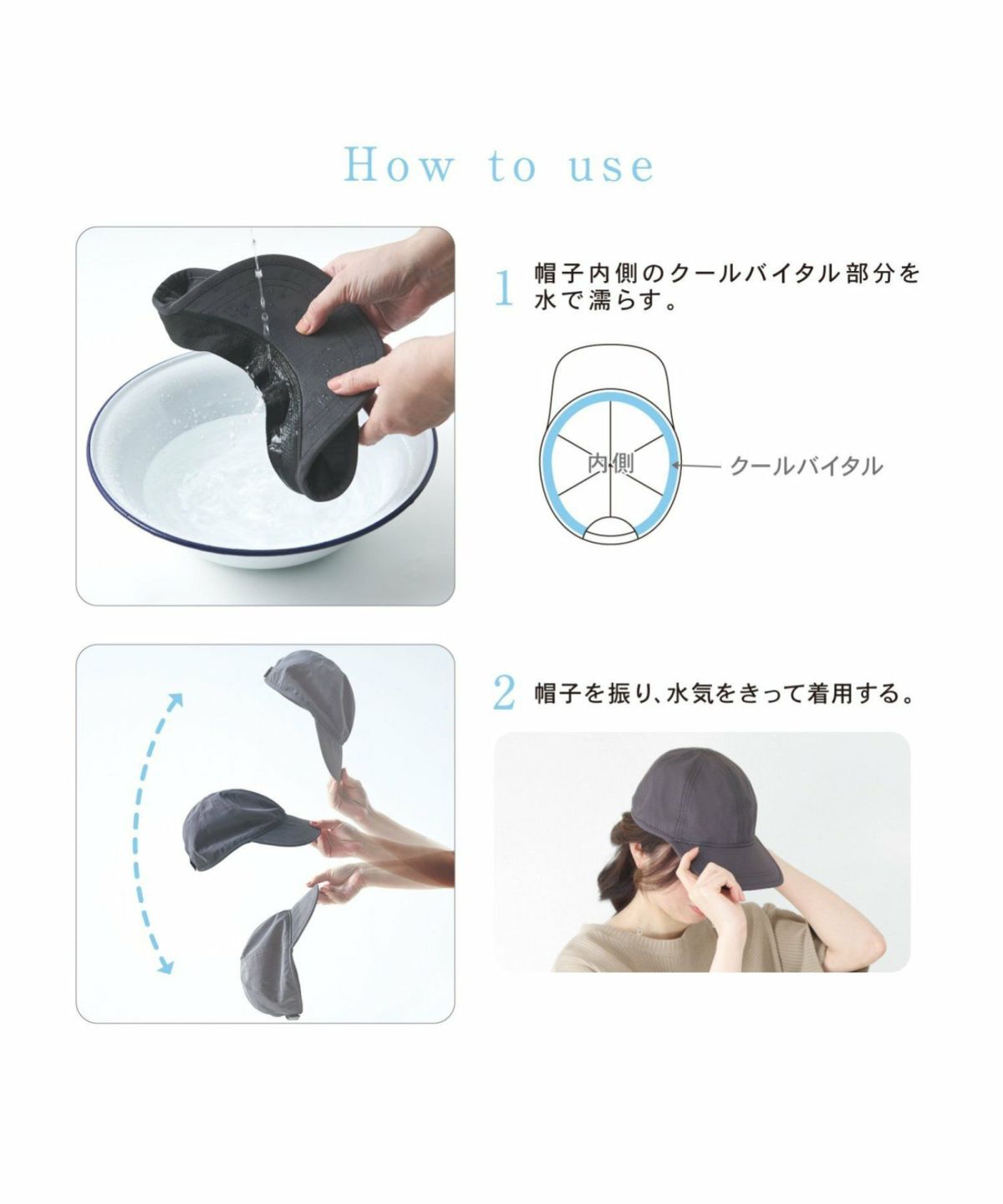 How to use

1 帽子内側のクールバイタル部分を水で濡らす。

内側

クールバイタル

2 帽子を振り、水気をきって着用する。