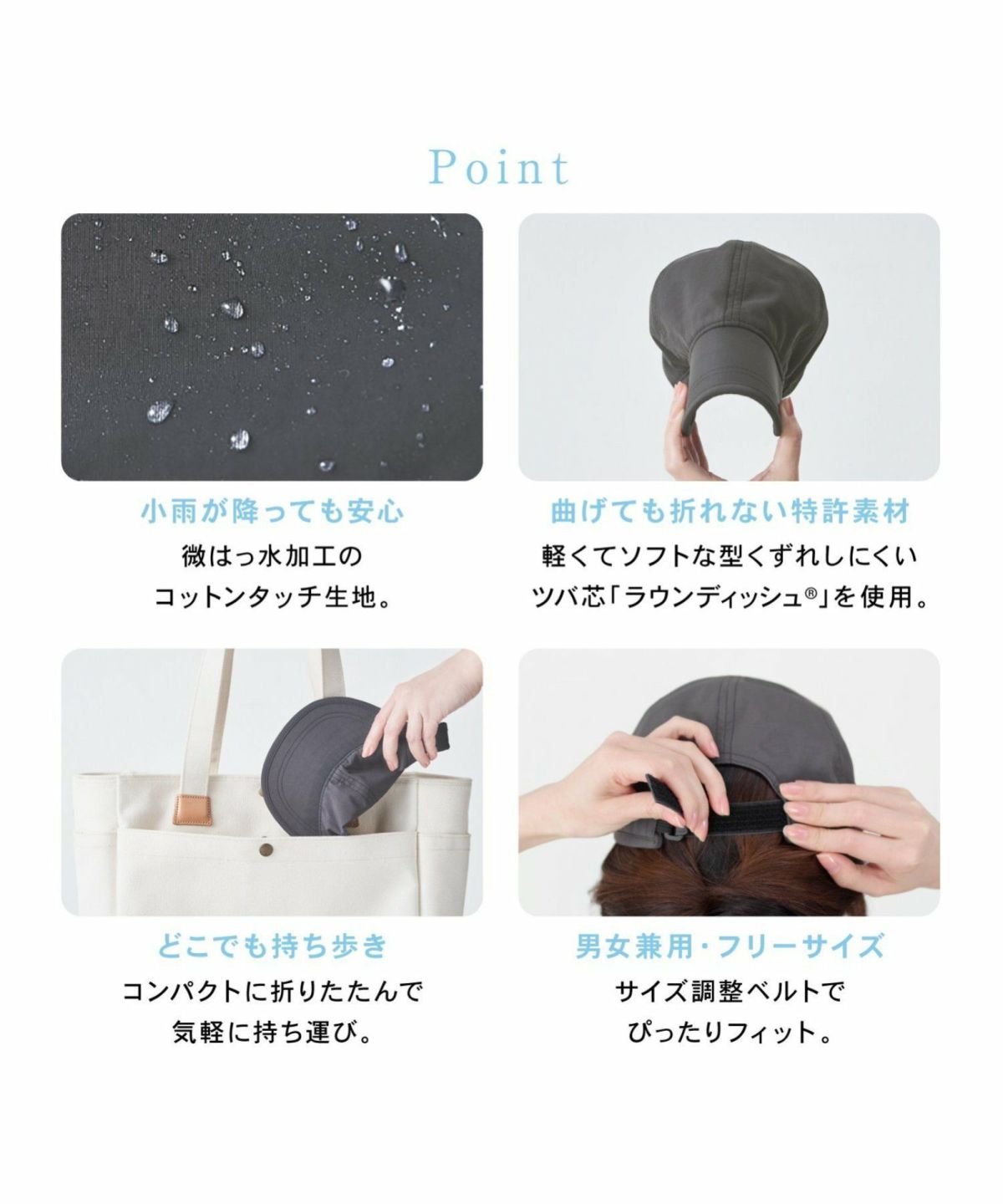 Point

小雨が降っても安心

微はっ水加工の
コットンタッチ生地。

曲げても折れない特許素材

軽くてソフトな型くずれしにくい
ツバ芯「ラウンディッシュ®」を使用。

どこでも持ち歩き

コンパクトに折りたたんで
気軽に持ち運び。

男女兼用・フリーサイズ

サイズ調整ベルトで
ぴったりフィット。