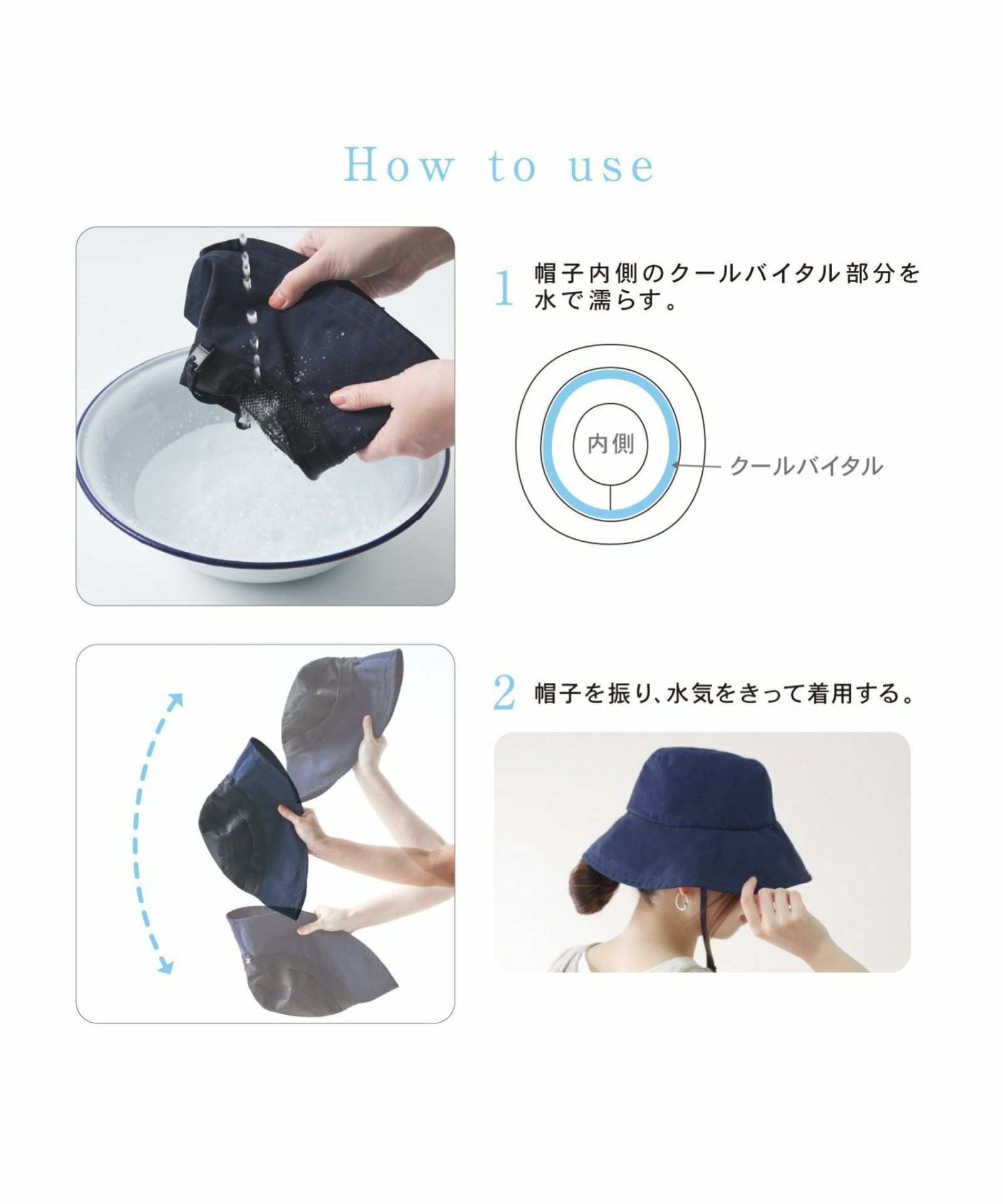 How to use

1 帽子内側のクールバイタル部分を水で濡らす。

内側

クールバイタル

2 帽子を振り、水気をきって着用する。